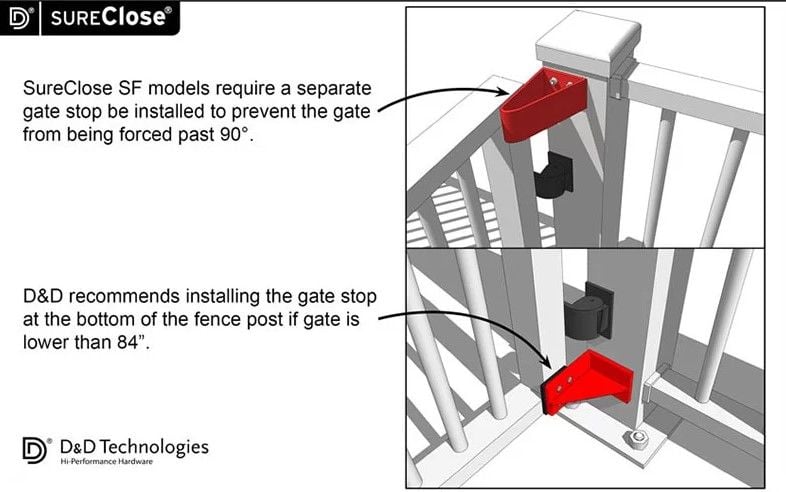 SURECLOSE®

SureClose SF models require a separate gate stop be installed to prevent the gate from being forced past 90°.

D&D recommends installing the gate stop at the bottom of the fence post if gate is lower than 84".

D&D Technologies
Hi-Performance Hardware